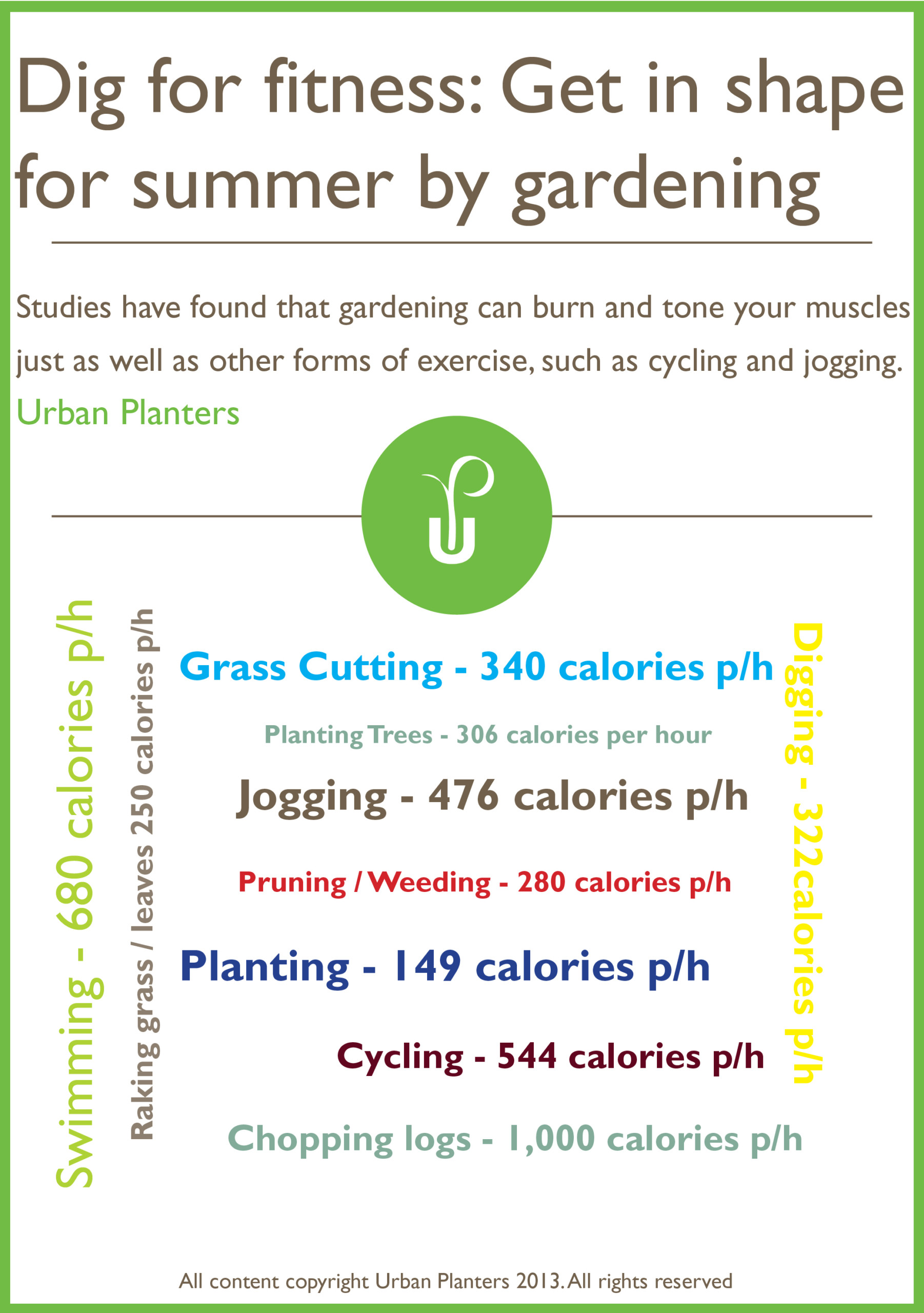 Dig for fitness: Get in shape for summer by gardening

Studies have found that gardening can burn and tone your muscles just as well as other forms of exercise, such as cycling and jogging.
Urban Planters

U

Swimming - 680 calories p/h

Raking grass / leaves 250 calories p/h

Grass Cutting - 340 calories p/h

Planting Trees - 306 calories per hour

Jogging - 476 calories p/h

Pruning / Weeding - 280 calories p/h

Planting - 149 calories p/h

Cycling - 544 calories p/h

Chopping logs - 1,000 calories p/h

Digging - 322calories p/h

All content copyright Urban Planters 2013. All rights reserved